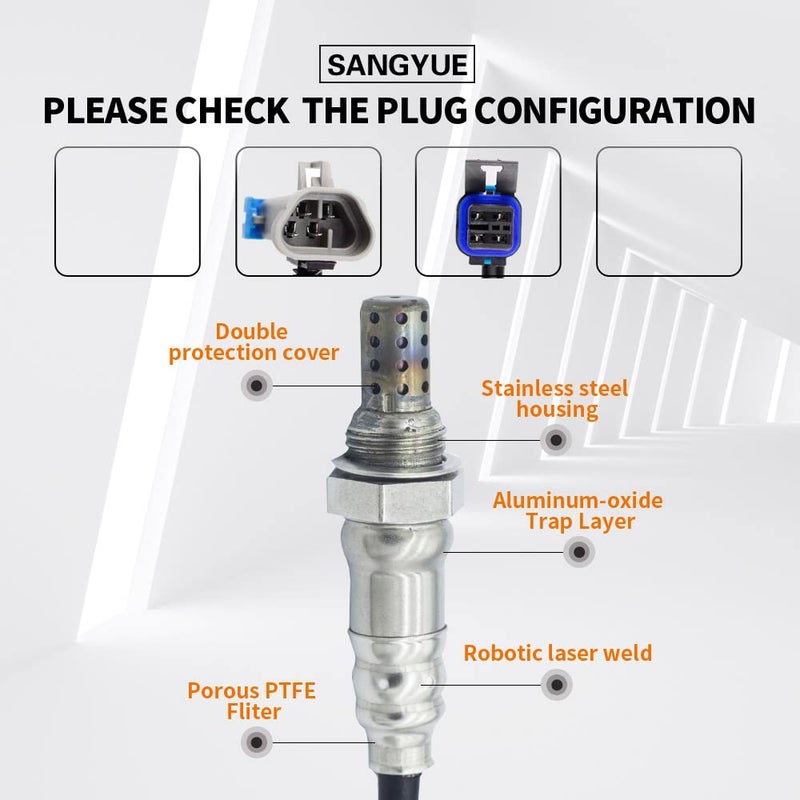 SANGYUE

PLEASE CHECK THE PLUG CONFIGURATION

Double protection cover

Stainless steel housing

Aluminum-oxide Trap Layer

Robotic laser weld

Porous PTFE Fliter